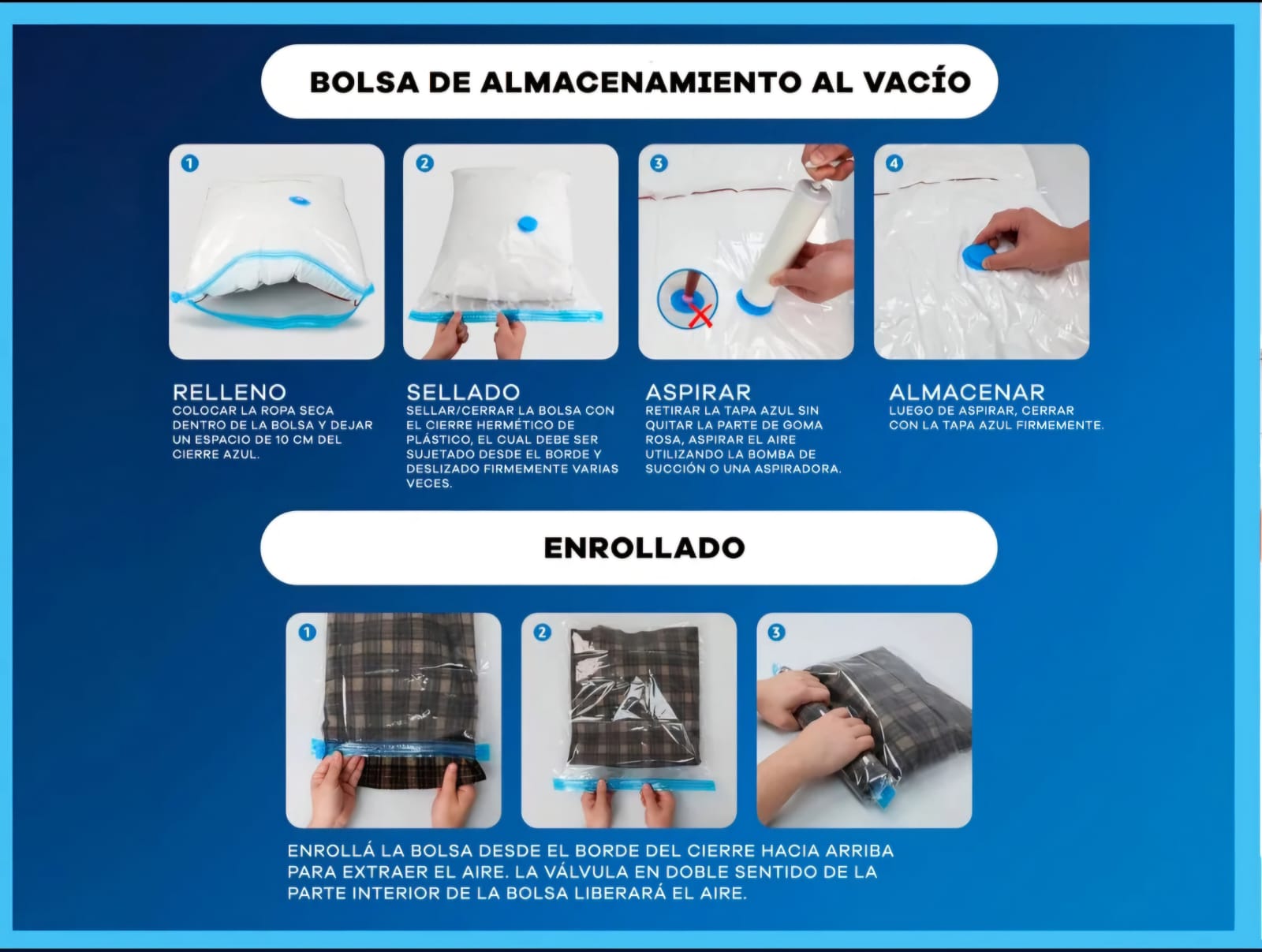 BOLSA DE ALMACENAMIENTO AL VACÍO

1

2

3

4

RELLENO
COLOCAR LA ROPA SECA DENTRO DE LA BOLSA Y DEJAR UN ESPACIO DE 10 CM DEL CIERRE AZUL.

SELLADO
SELLAR/CERRAR LA BOLSA CON EL CIERRE HERMÉTICO DE PLÁSTICO, EL CUAL DEBE SER SUJETADO DESDE EL BORDE Y DESLIZADO FIRMEMENTE VARIAS VECES.

ASPIRAR
RETIRAR LA TAPA AZUL SIN QUITAR LA PARTE DE GOMA ROSA, ASPIRAR EL AIRE UTILIZANDO LA BOMBA DE SUCCIÓN O UNA ASPIRADORA.

ALMACENAR
LUEGO DE ASPIRAR, CERRAR CON LA TAPA AZUL FIRMEMENTE.

ENROLLADO

1

2

3

ENROLLÁ LA BOLSA DESDE EL BORDE DEL CIERRE HACIA ARRIBA PARA EXTRAER EL AIRE. LA VÁLVULA EN DOBLE SENTIDO DE LA PARTE INTERIOR DE LA BOLSA LIBERARÁ EL AIRE.